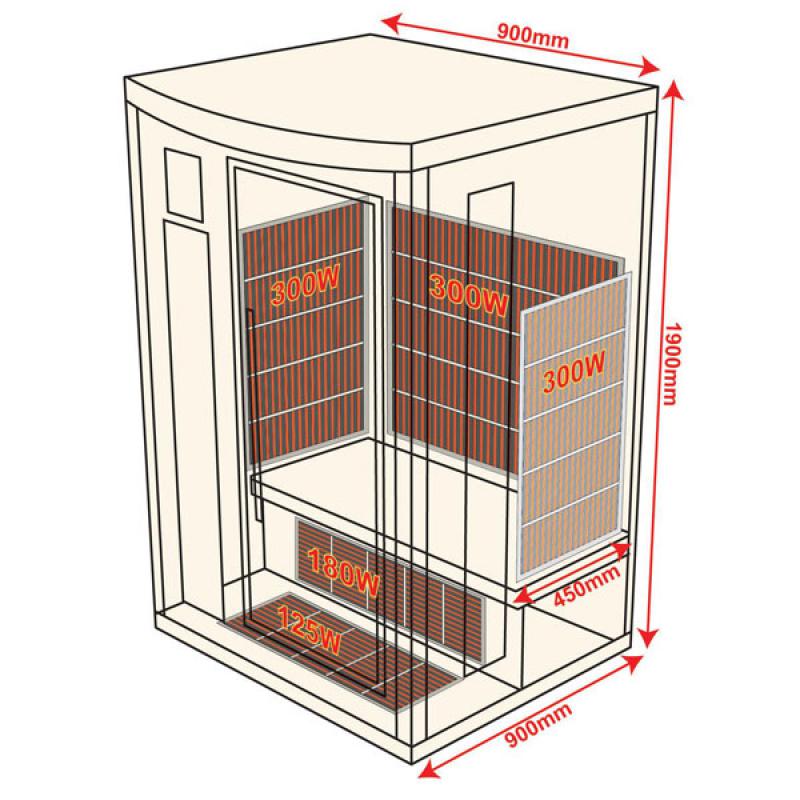 900mm

1900mm

300W

300W

300W

180W

125W

450mm

900mm